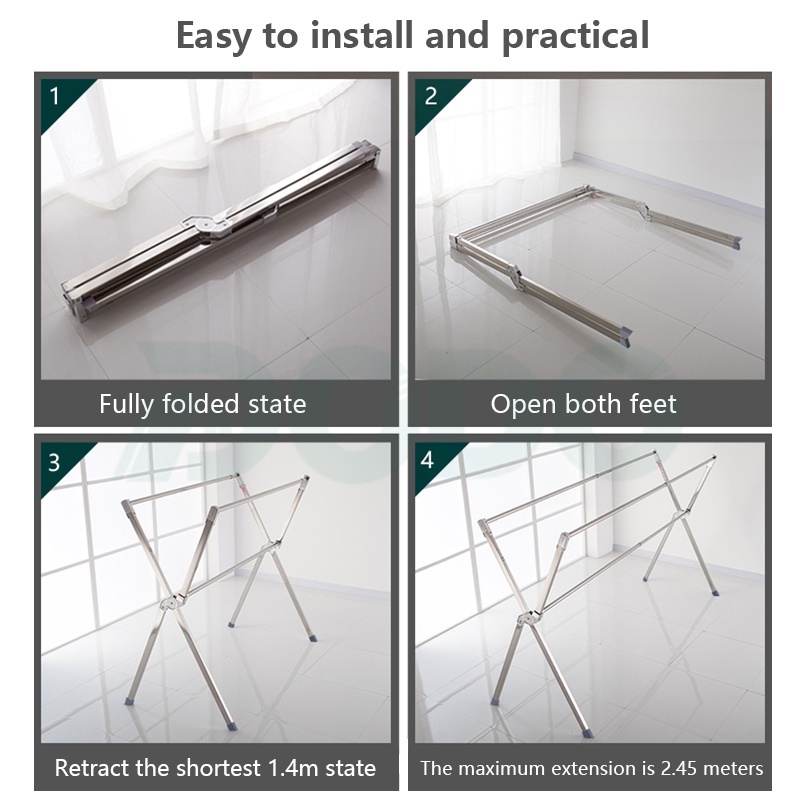 Easy to install and practical

1

Fully folded state

2

Open both feet

3

Retract the shortest 1.4m state

4

The maximum extension is 2.45 meters