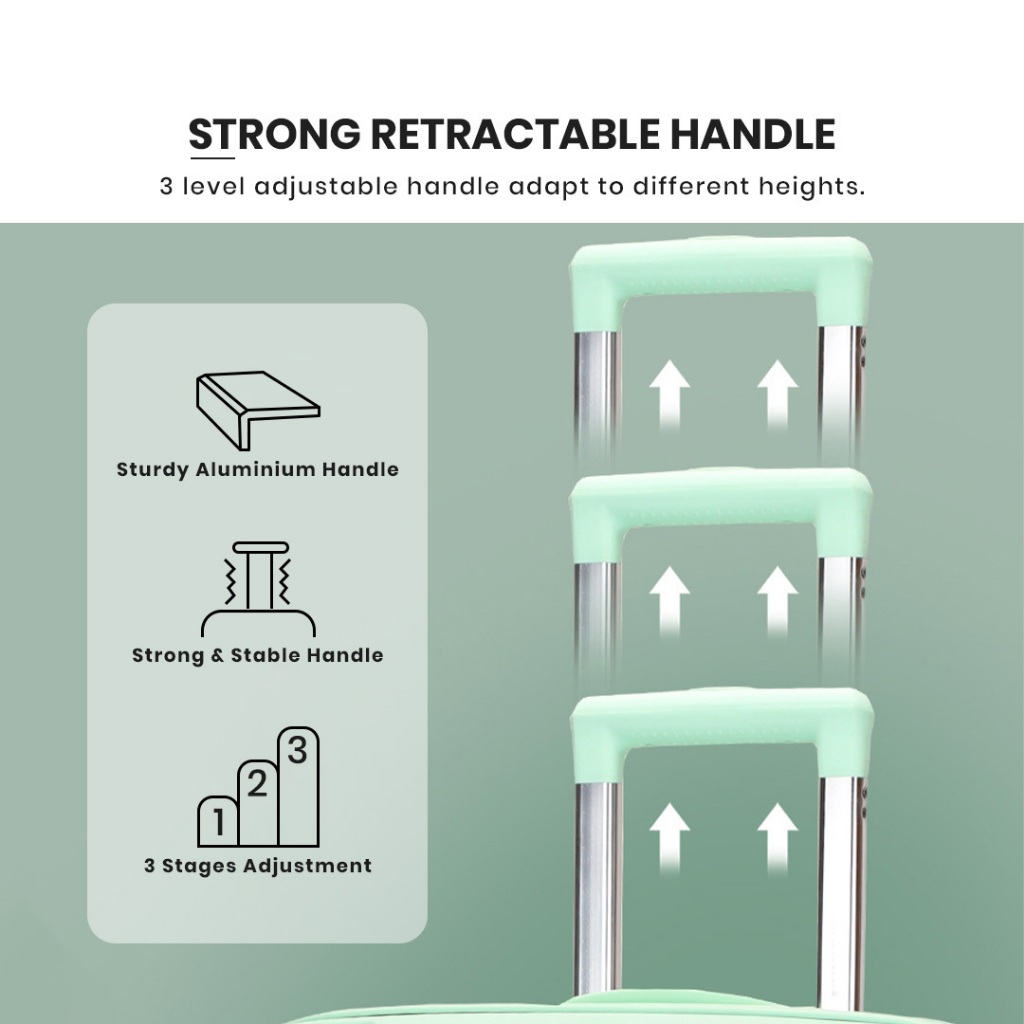 STRONG RETRACTABLE HANDLE
3 level adjustable handle adapt to different heights.

Sturdy Aluminium Handle

Strong & Stable Handle

1 2 3

3 Stages Adjustment