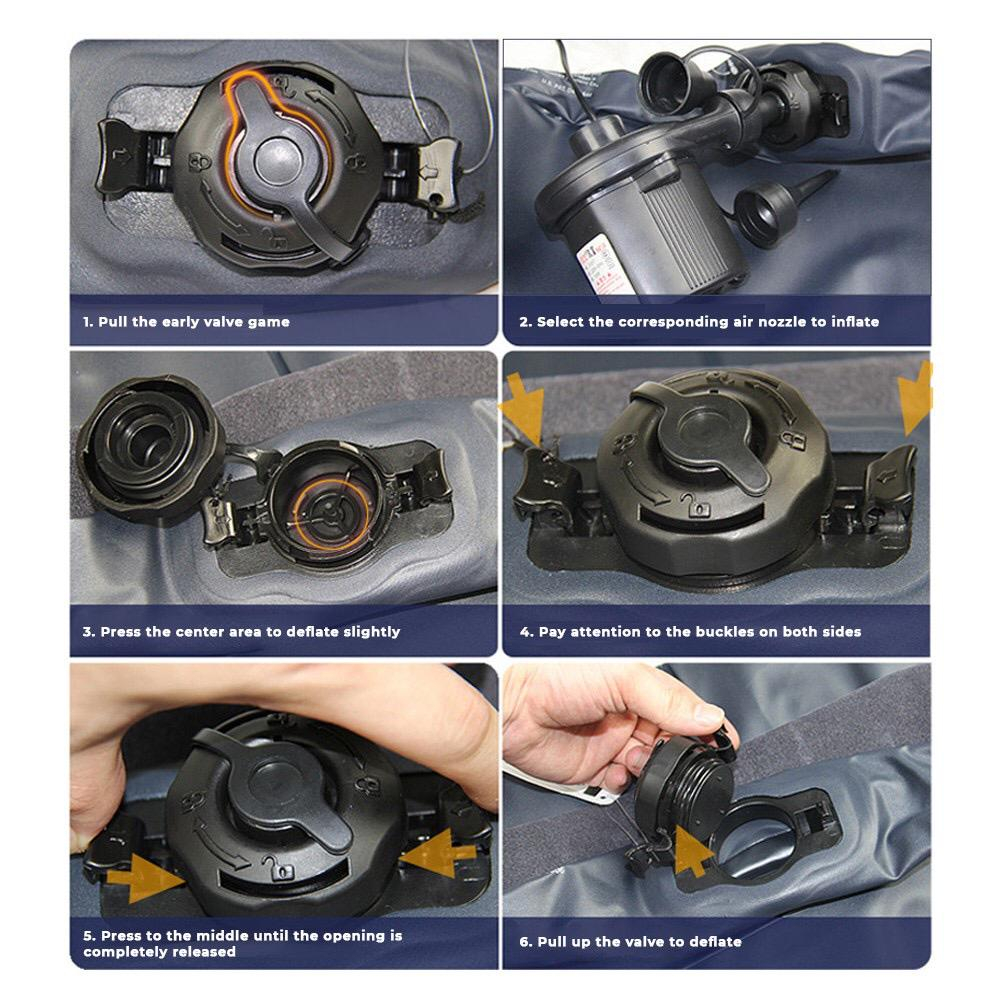 1. Pull the early valve game

2. Select the corresponding air nozzle to inflate

3. Press the center area to deflate slightly

4. Pay attention to the buckles on both sides

5. Press to the middle until the opening is completely released

6. Pull up the valve to deflate