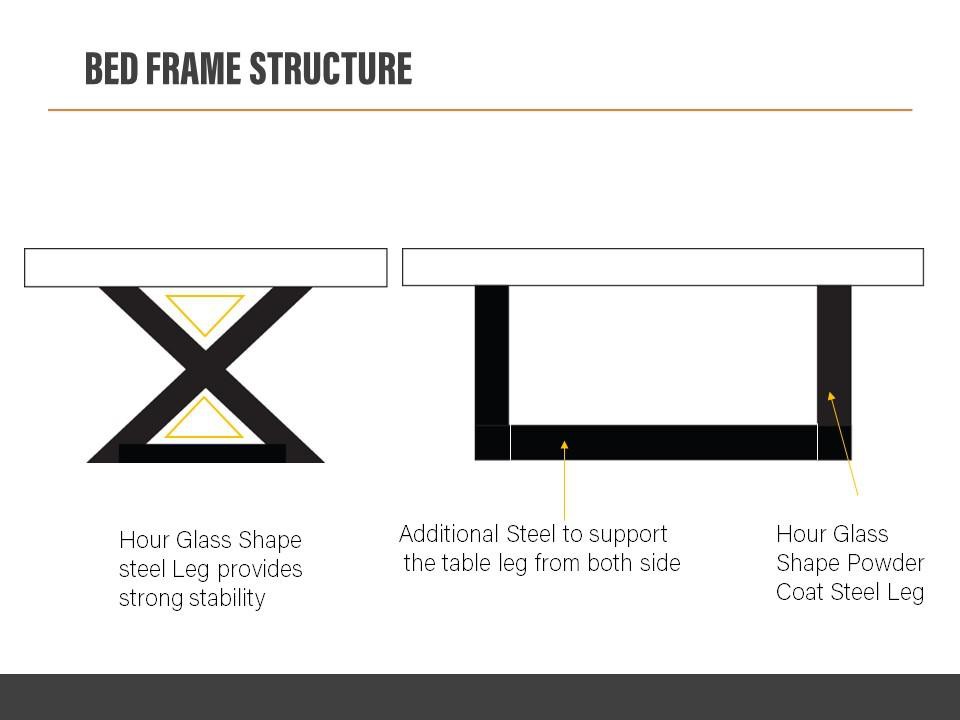 BED FRAME STRUCTURE

Hour Glass Shape steel Leg provides strong stability

Additional Steel to support the table leg from both side

Hour Glass Shape Powder Coat Steel Leg