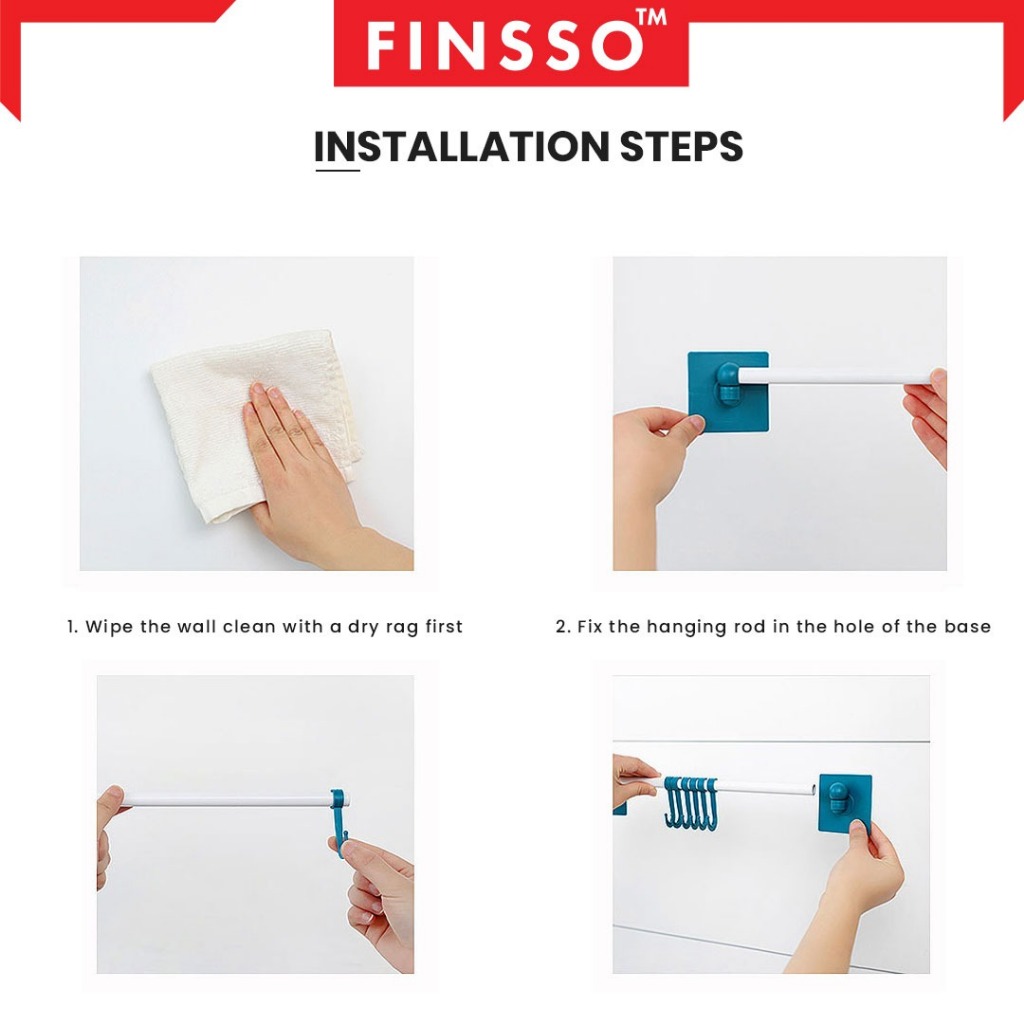 FINSSO™

INSTALLATION STEPS

1. Wipe the wall clean with a dry rag first

2. Fix the hanging rod in the hole of the base