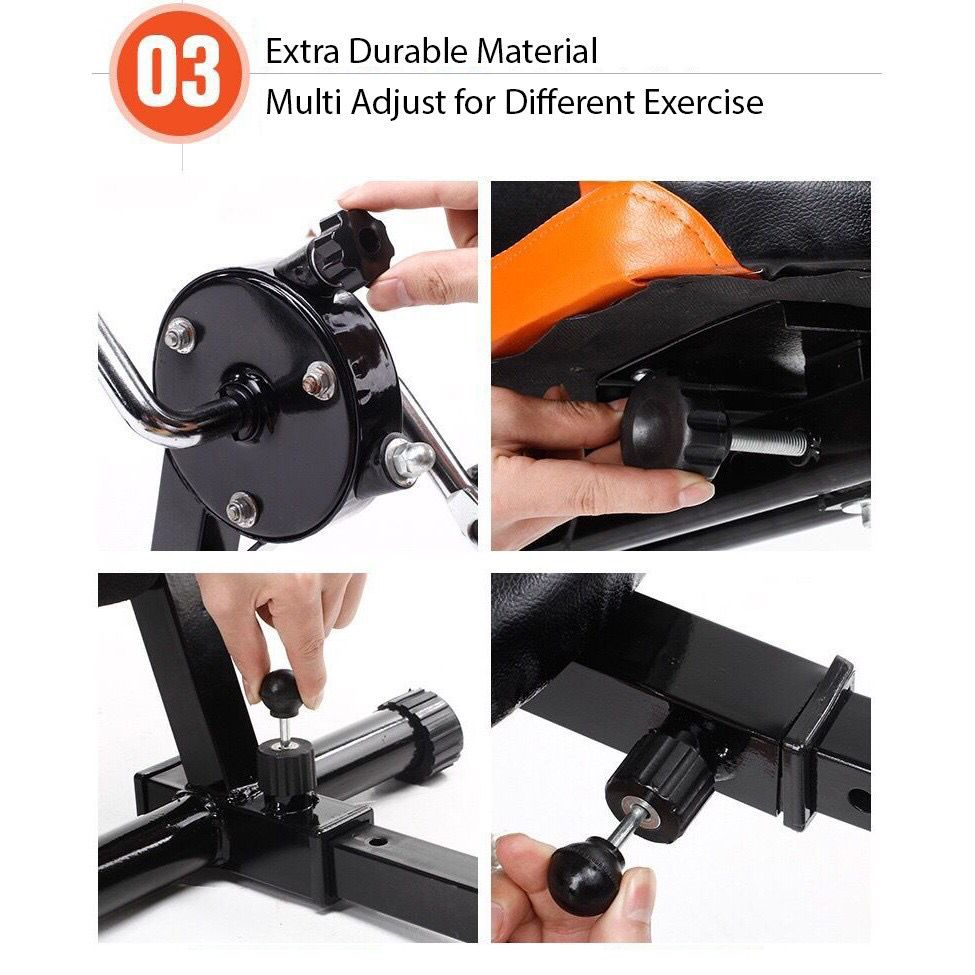 03

Extra Durable Material
Multi Adjust for Different Exercise