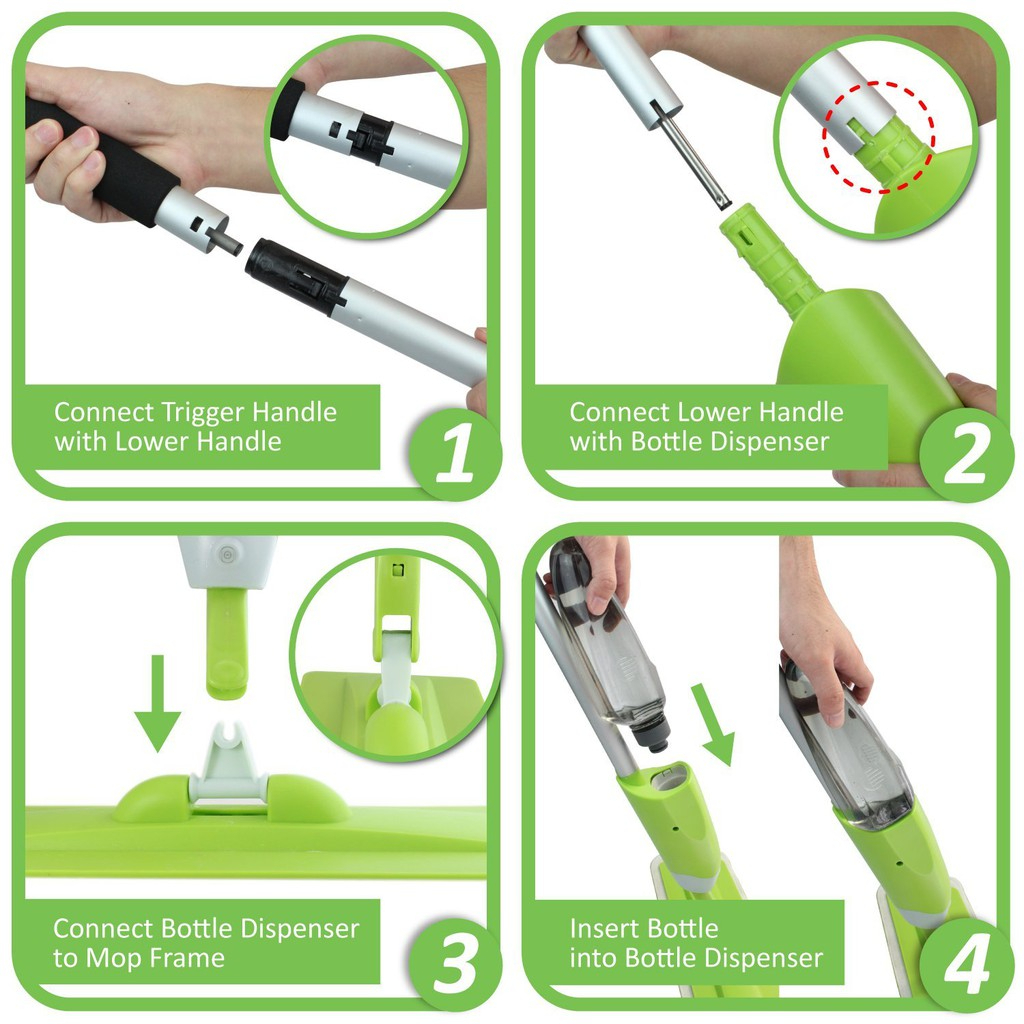 Connect Trigger Handle with Lower Handle

1

Connect Lower Handle with Bottle Dispenser

2

Connect Bottle Dispenser to Mop Frame

3

Insert Bottle into Bottle Dispenser

4