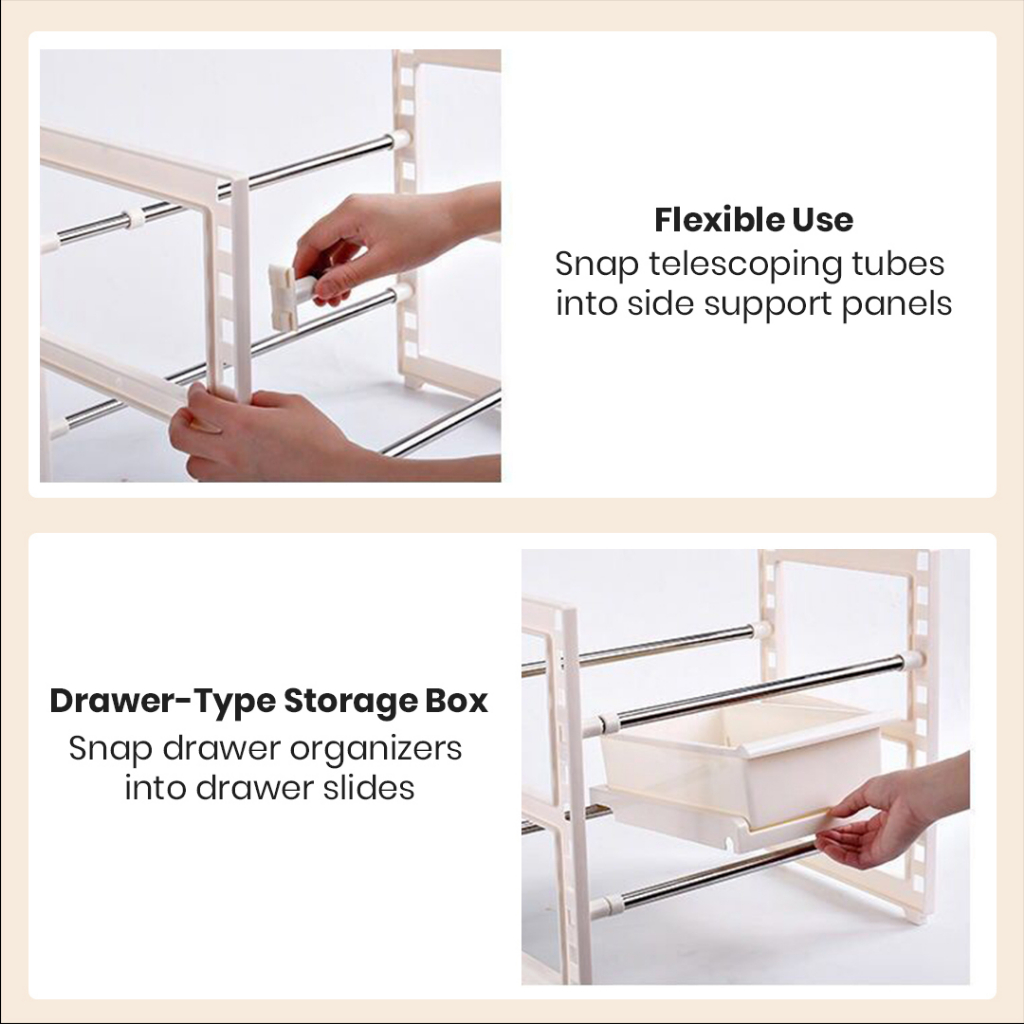 Flexible Use
Snap telescoping tubes into side support panels

Drawer-Type Storage Box
Snap drawer organizers into drawer slides