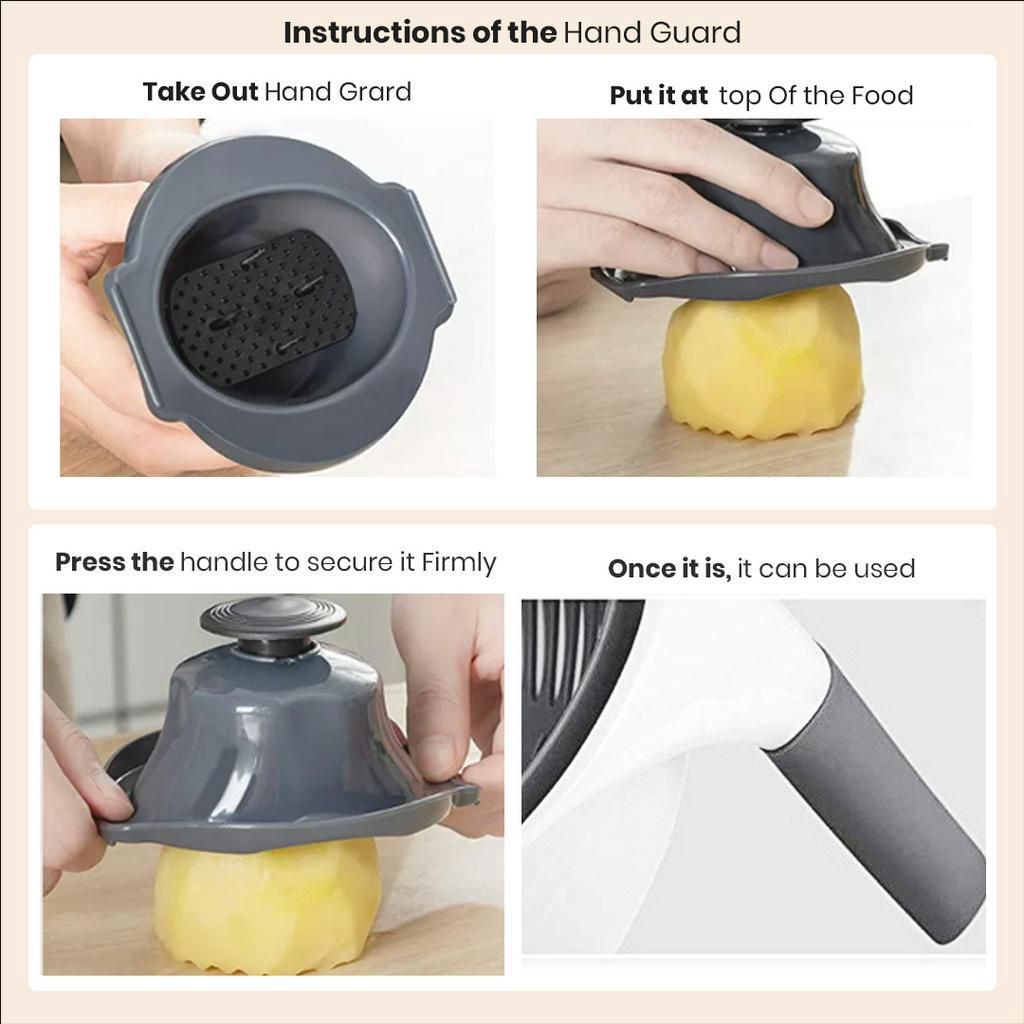 Instructions of the Hand Guard

Take Out Hand Grard

Put it at top Of the Food

Press the handle to secure it Firmly

Once it is, it can be used