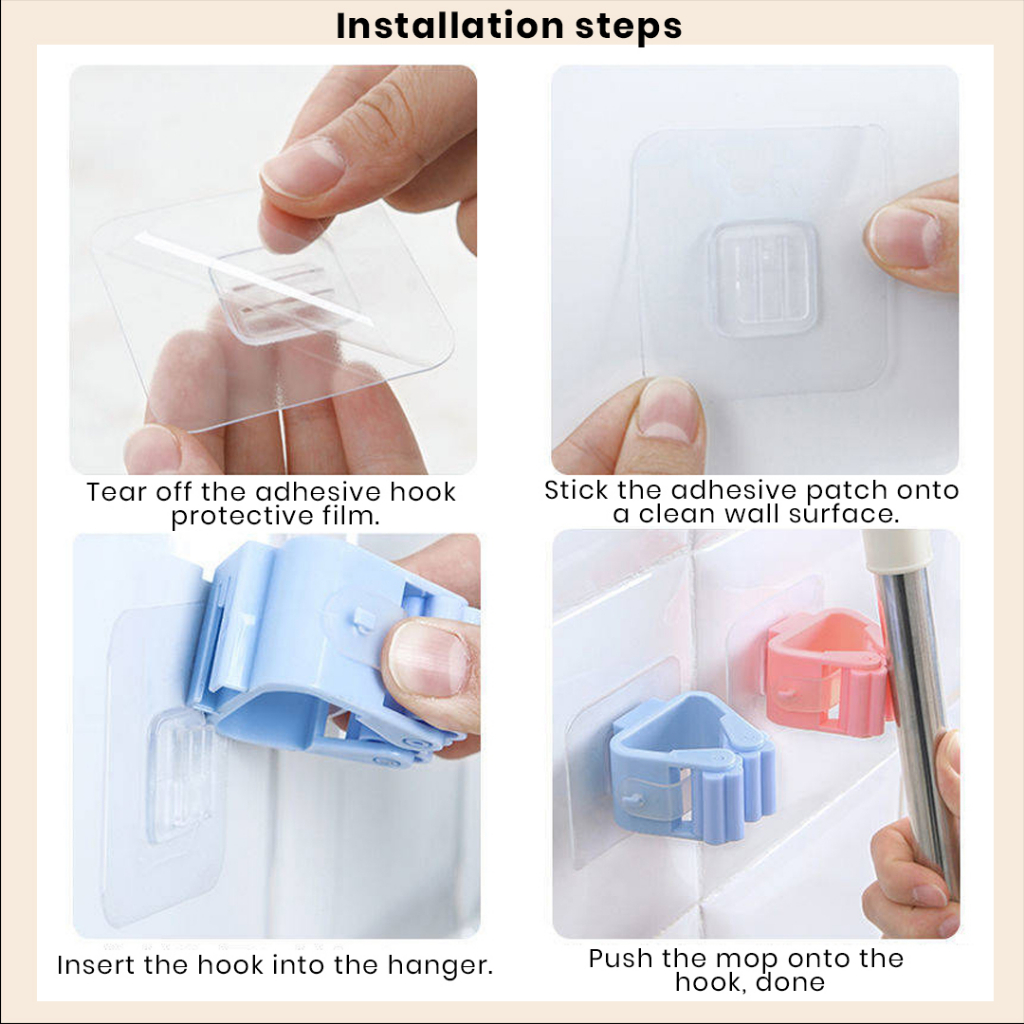 Installation steps

Tear off the adhesive hook protective film.

Stick the adhesive patch onto a clean wall surface.

Insert the hook into the hanger.

Push the mop onto the hook, done